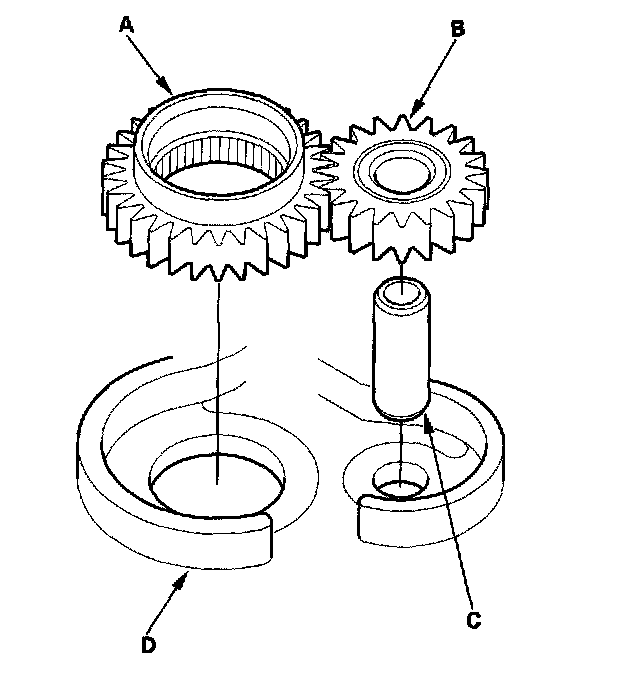 A
B
C
D