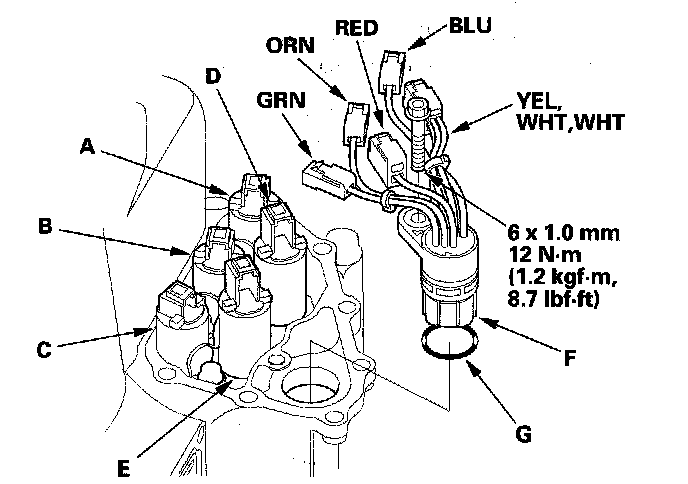 RED
BLU
ORN
D
GRN
YEL, WHT,WHT
A
B
6 x 1.0 mm
12 N·m
(1.2 kgf·m, 8.7 lbf·ft)
C
F
G
E