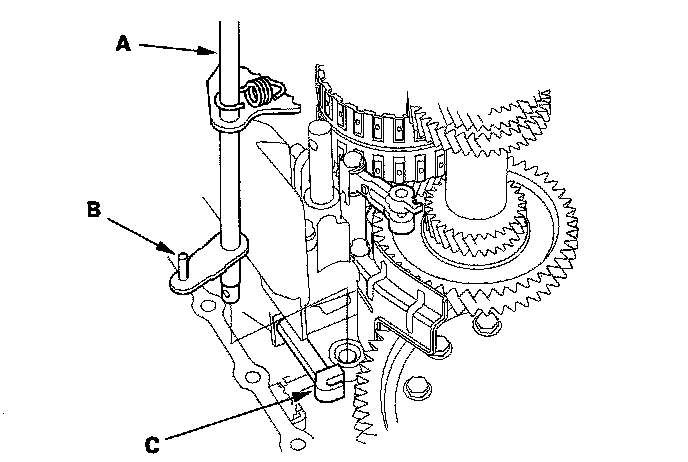 A

B

C