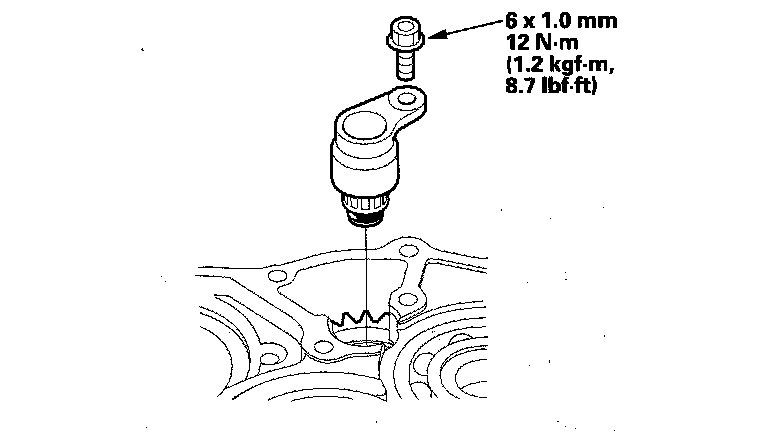 6 x 1.0 mm
12 N·m
(1.2 kgf·m,
8.7 lbf·ft)