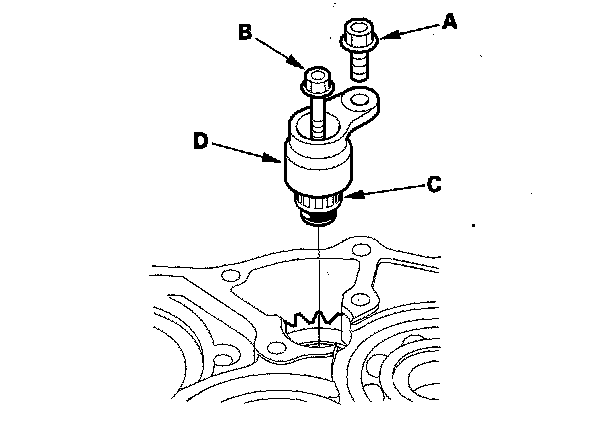 B
A
D
C