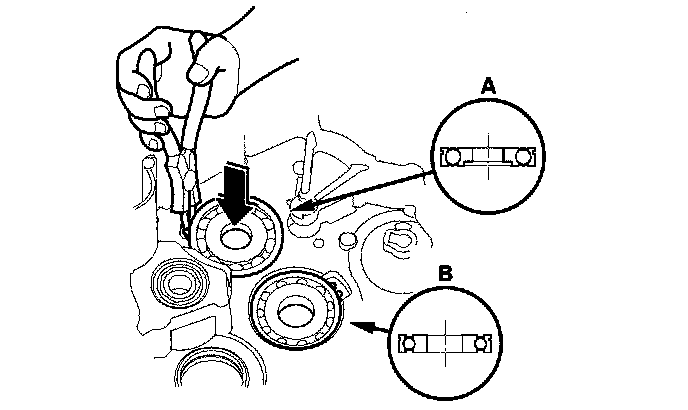 A

B