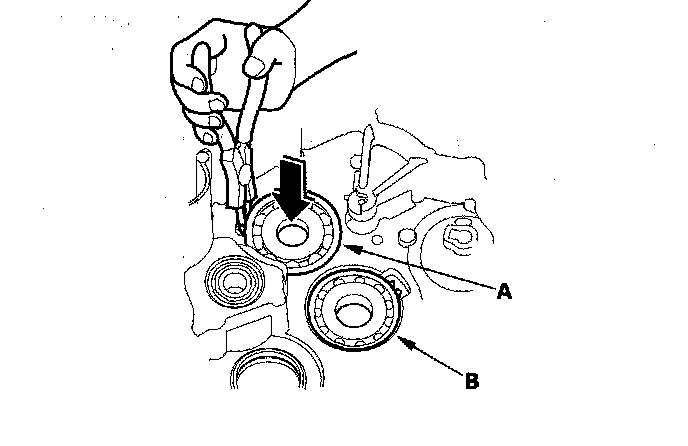 A

B