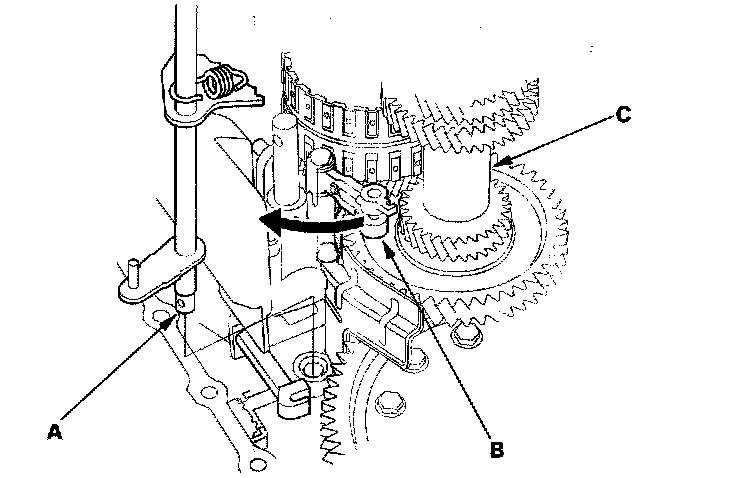 C

A

B