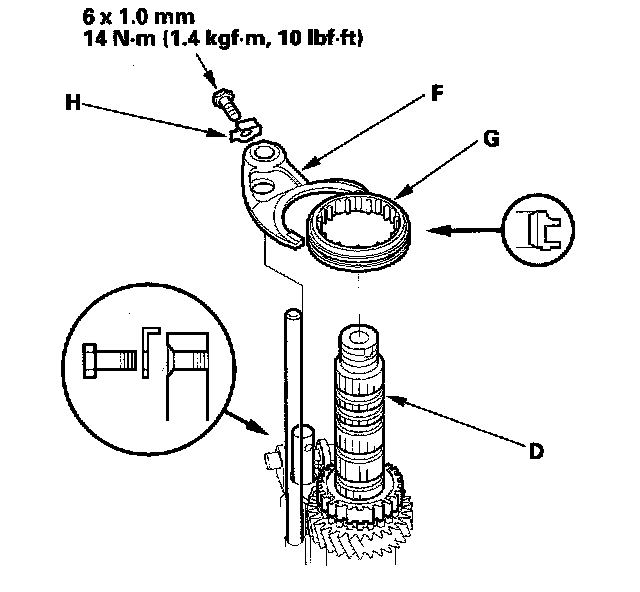 6 x 1.0 mm
14 N·m (1.4 kgf·m, 10 lbf·ft)

H

F

G

D