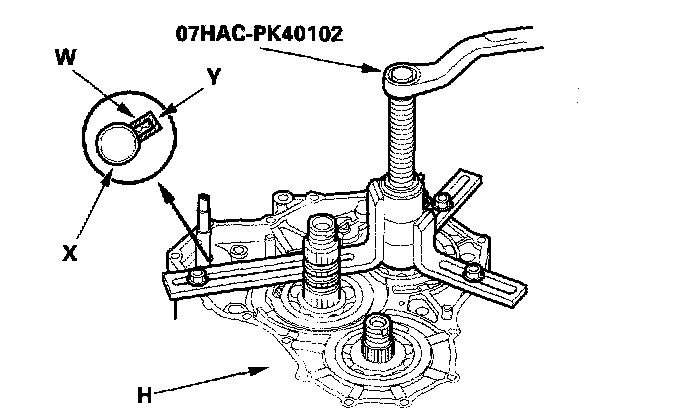 07HAC-PK40102

W

Y

X

H