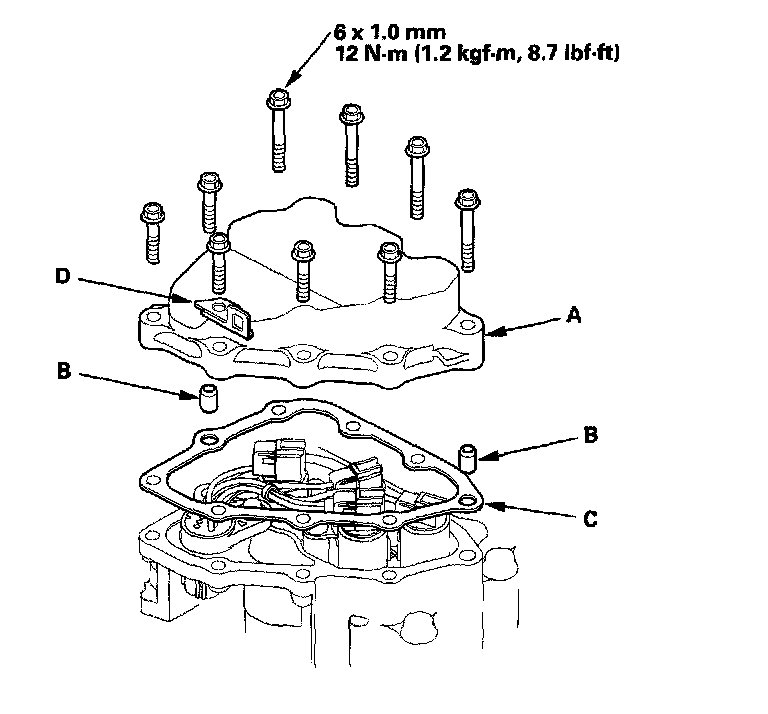 6 x 1.0 mm
12 N·m (1.2 kgf·m, 8.7 lbf·ft)

D

A

B

B

C