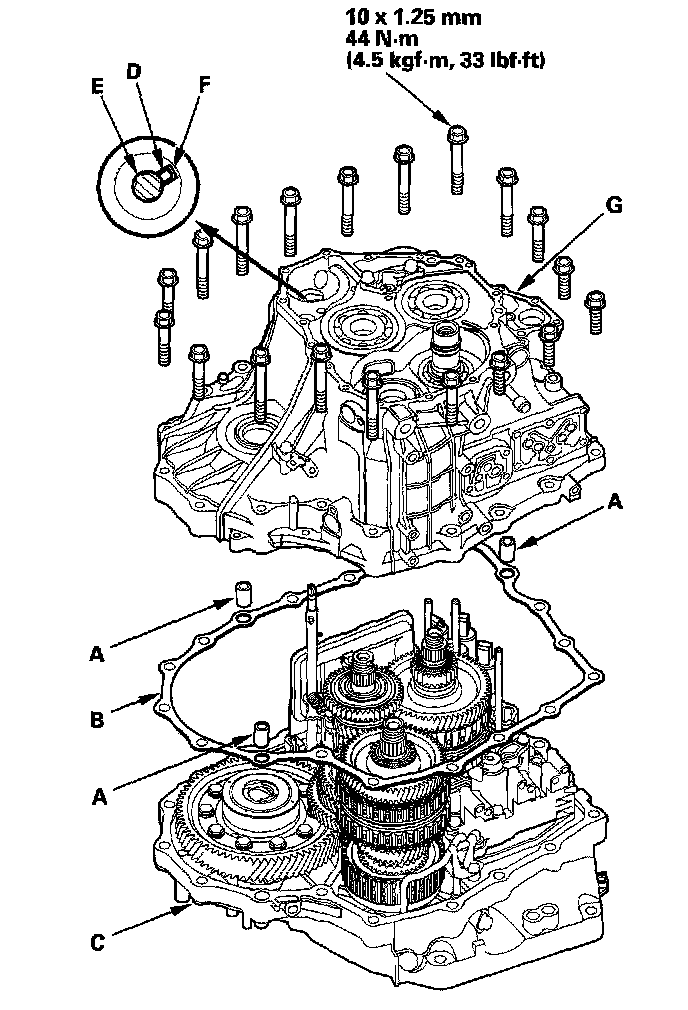 10 x 1.25 mm
44 N·m
(4.5 kgf·m, 33 lbf·ft)

E
D
F
G
A
A
B
A
C