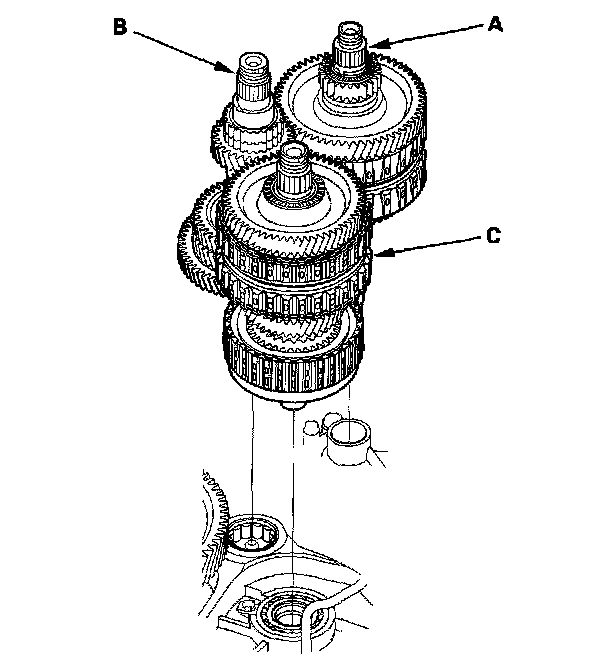 B
A
C