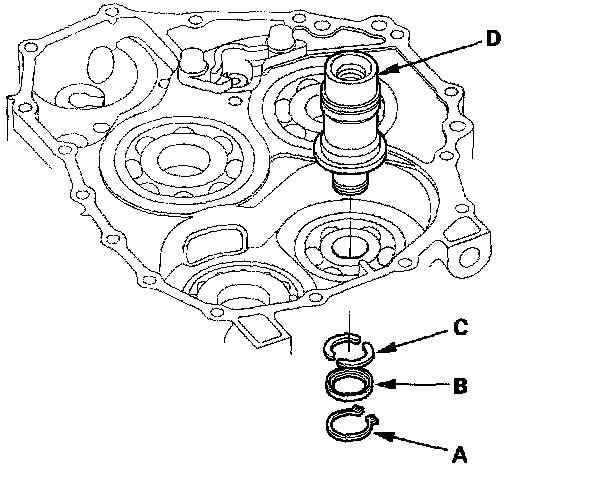 D
C
B
A