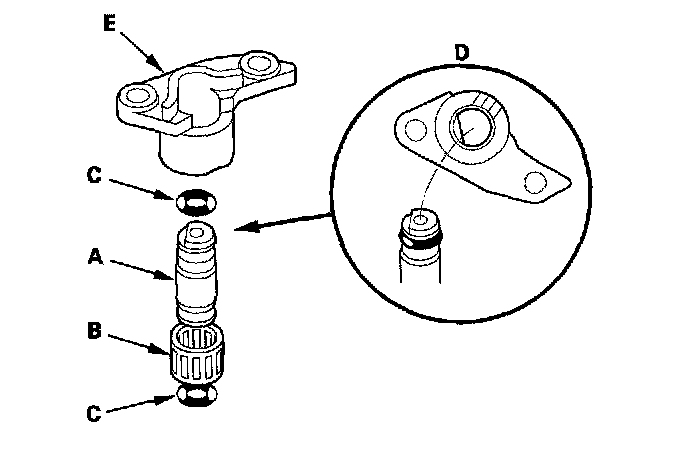 E

D

C

A

B

C