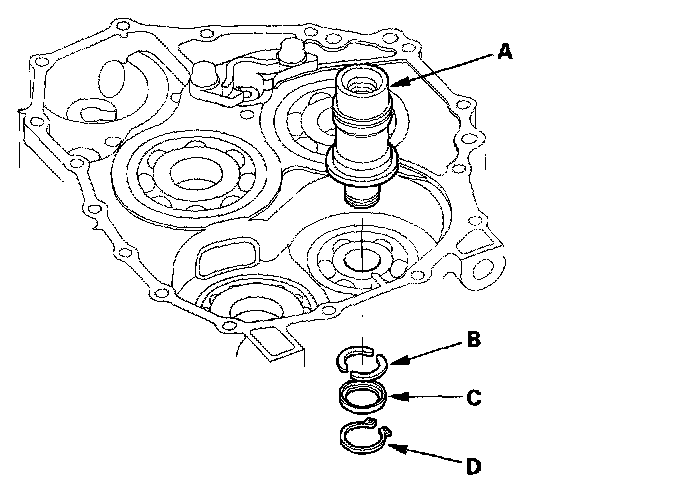 A
B
C
D