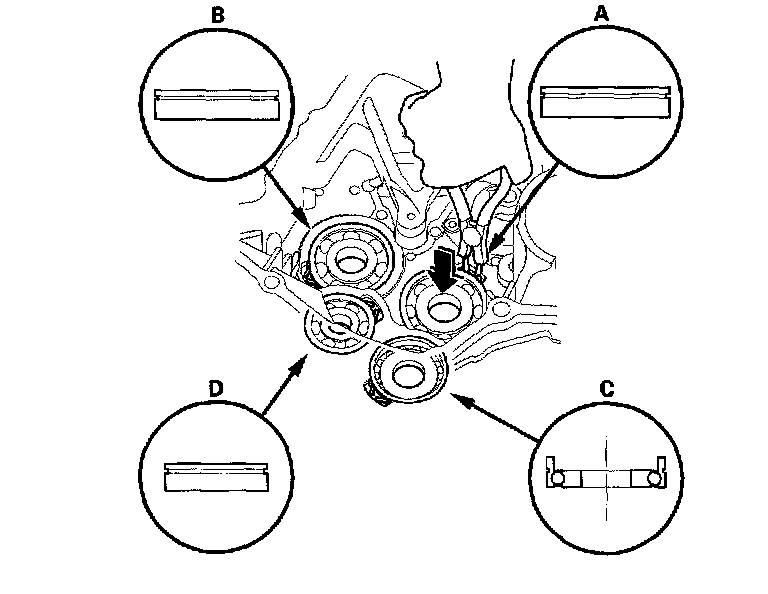 B
A
D
C