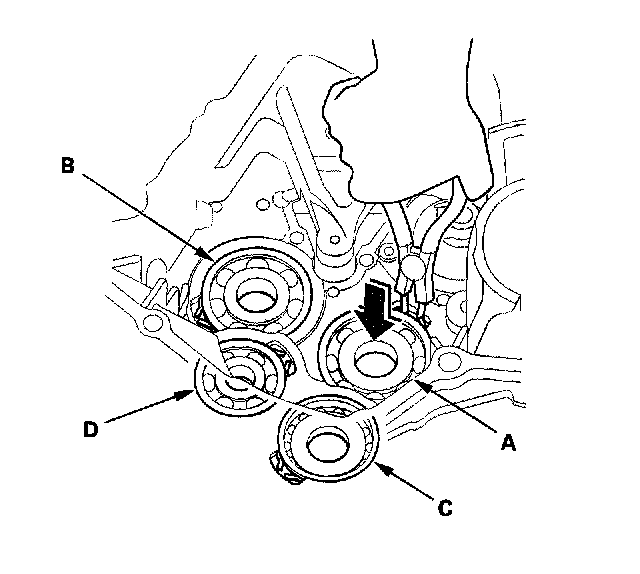 B
D
A
C