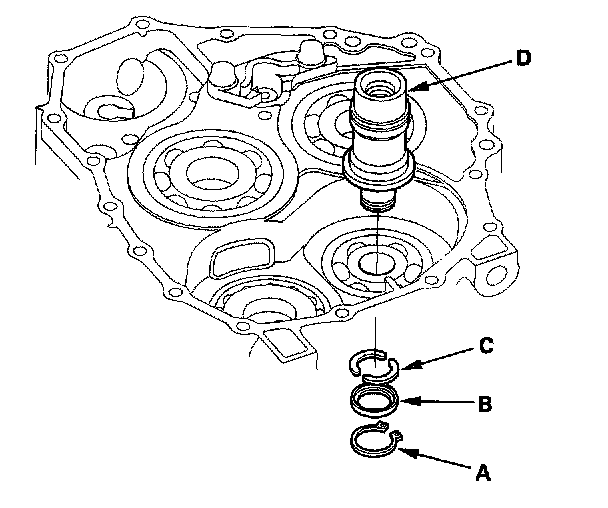 D
C
B
A