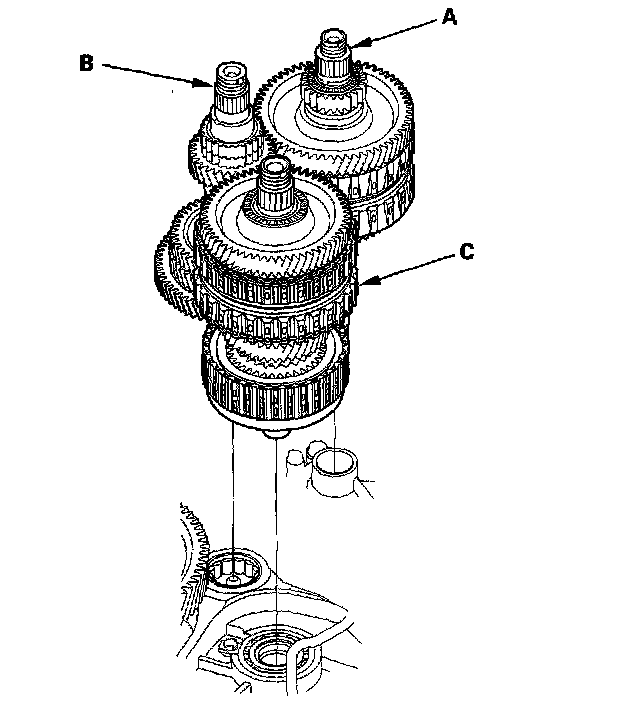 A
B
C