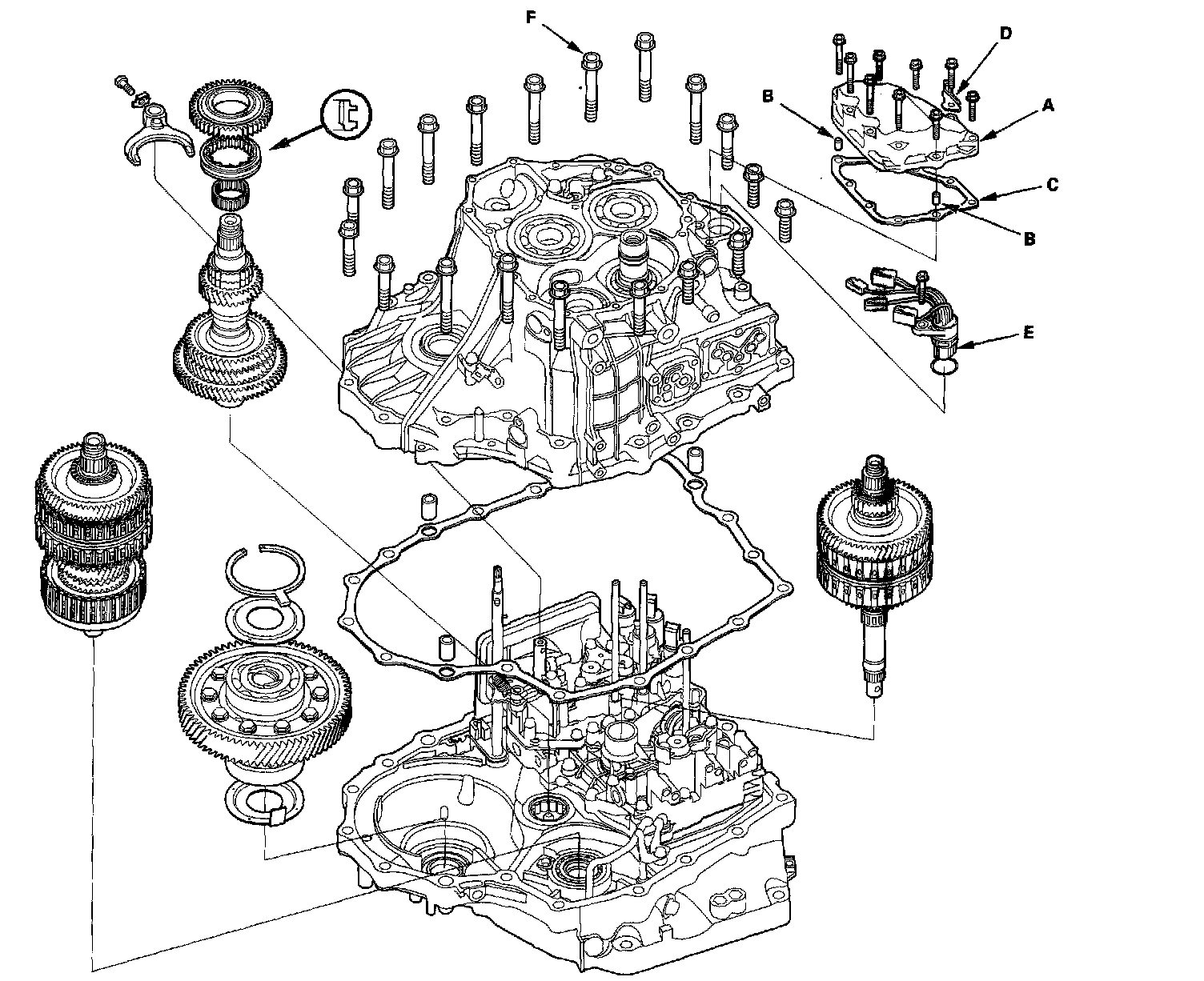 F
D
B
A
C
B
E