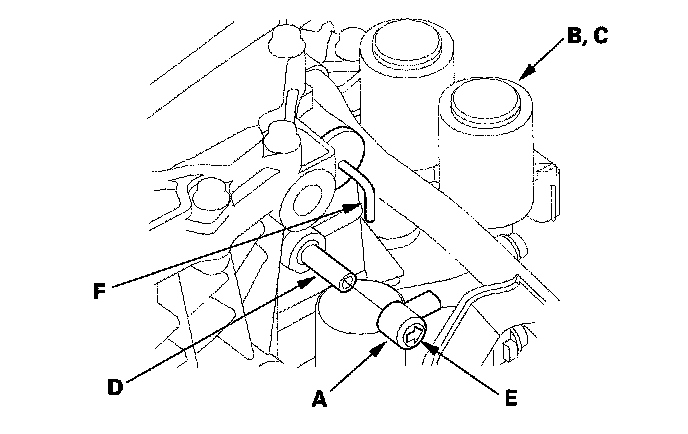 B, C

F

D

A

E