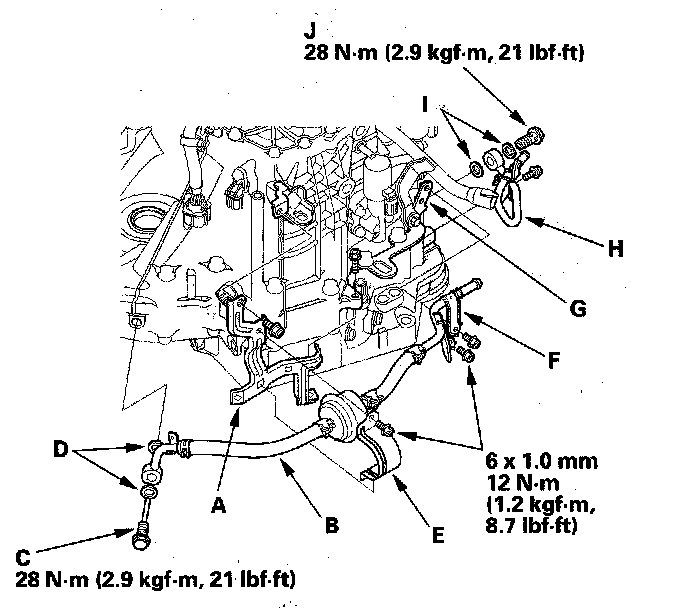 J
28 N·m (2.9 kgf·m, 21 lbf·ft)

I

H

G

F

D

A

B

E

6 x 1.0 mm
12 N·m
(1.2 kgf·m,
8.7 lbf·ft)

C
28 N·m (2.9 kgf·m, 21 lbf·ft)