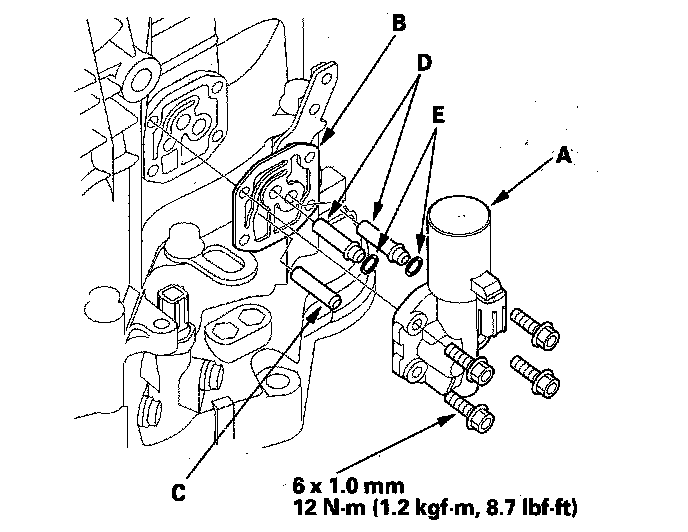 B

D

E

A

C

6 x 1.0 mm
12 N·m (1.2 kgf·m, 8.7 lbf·ft)