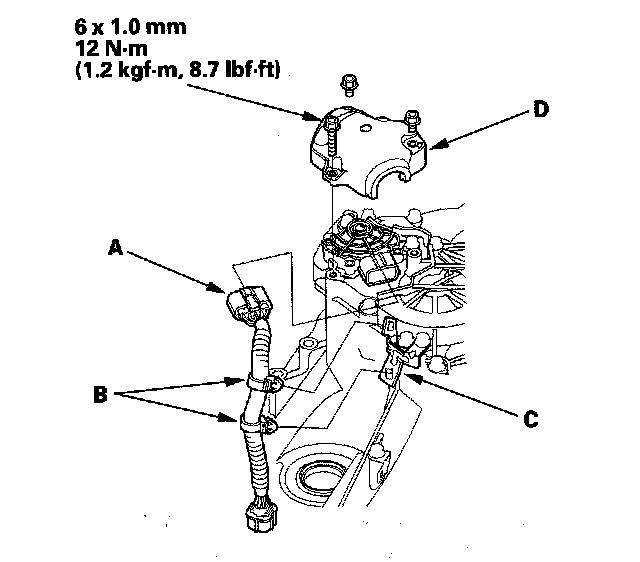 6 x 1.0 mm
12 N·m
(1.2 kgf·m, 8.7 lbf·ft)

D

A

B

C