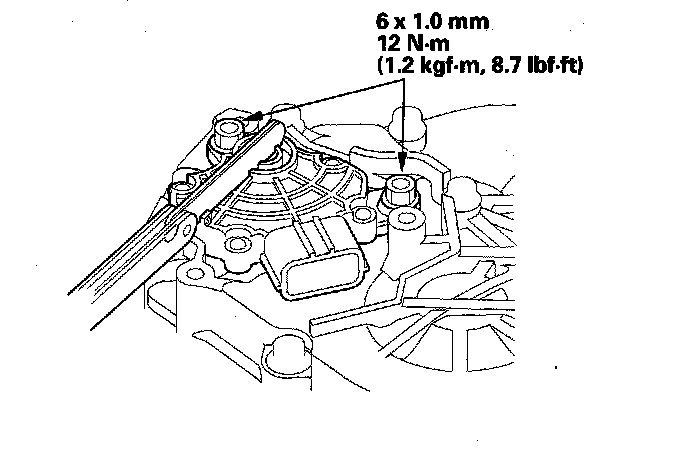 6 x 1.0 mm
12 N·m
(1.2 kgf·m, 8.7 lbf·ft)