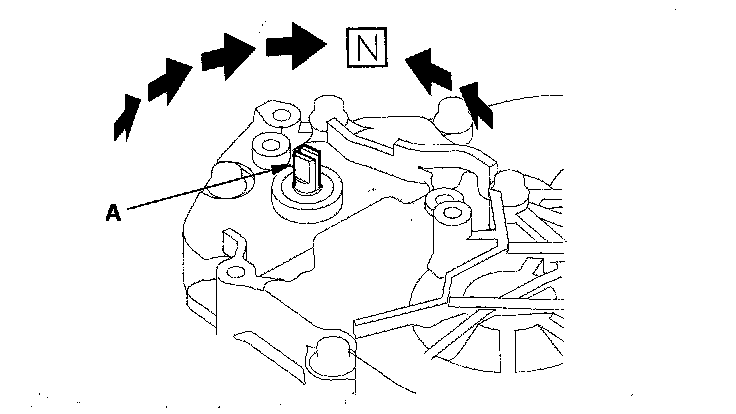 N

A