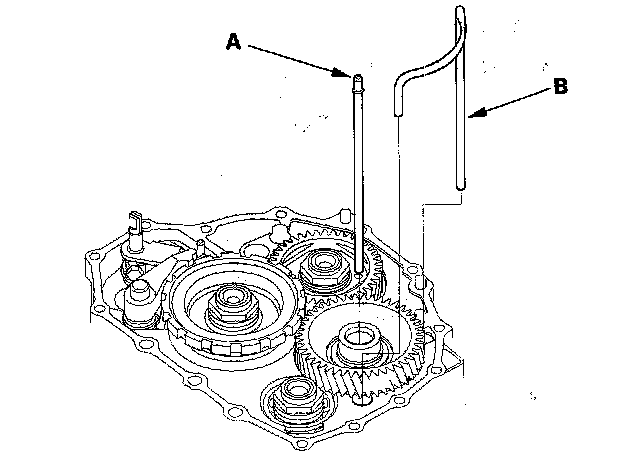 A
B