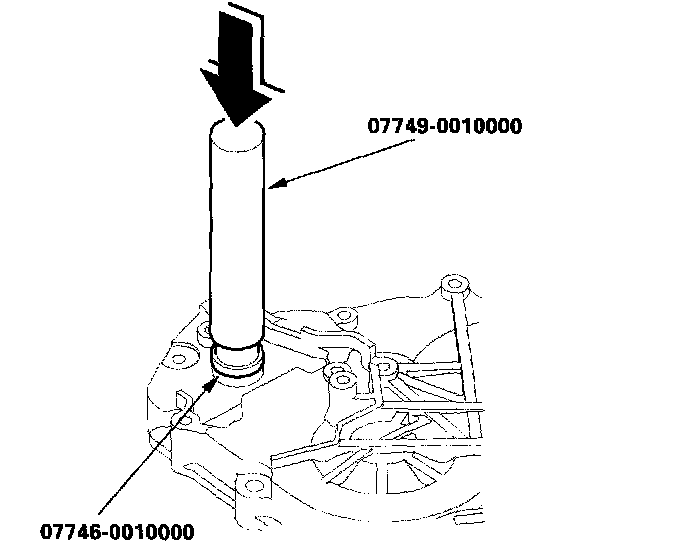 07749-0010000

07746-0010000