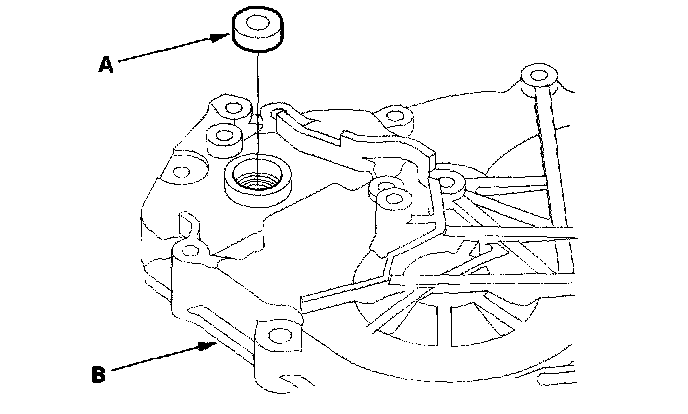 A

B