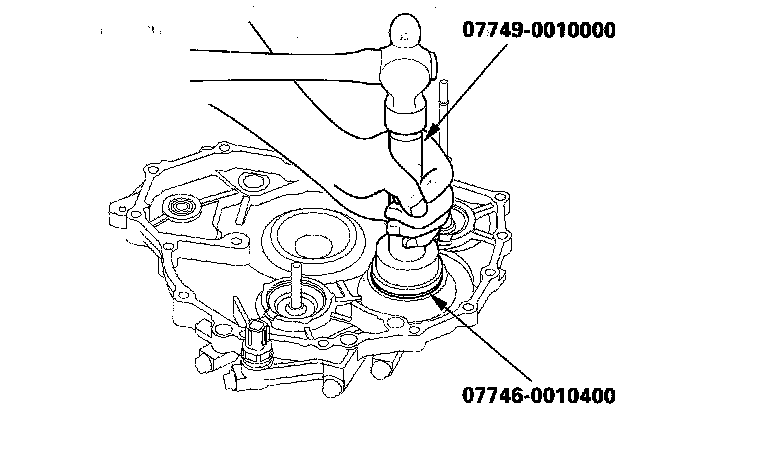 07749-0010000

07746-0010400