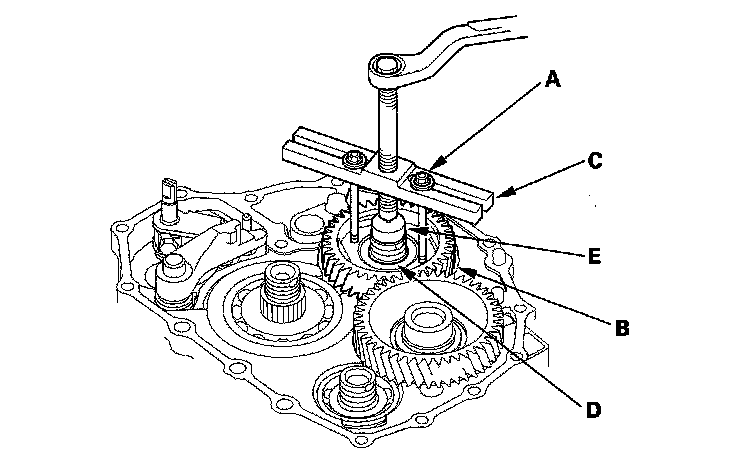 A
C
E
B
D