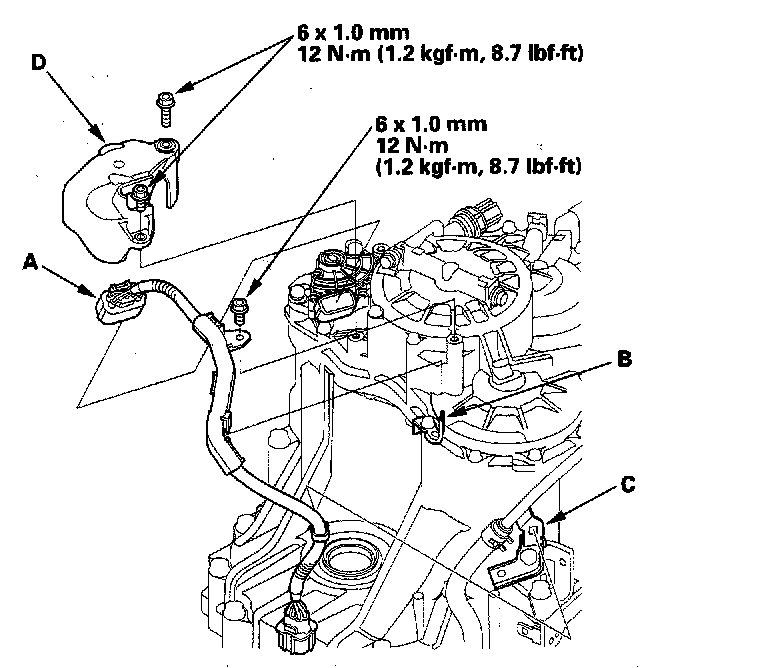 6 x 1.0 mm
12 N·m (1.2 kgf·m, 8.7 lbf·ft)

D

6 x 1.0 mm
12 N·m
(1.2 kgf·m, 8.7 lbf·ft)

A

B

C