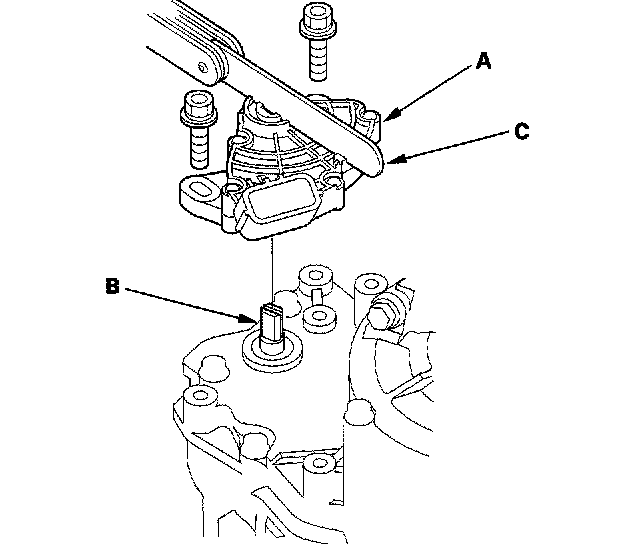 A
C
B