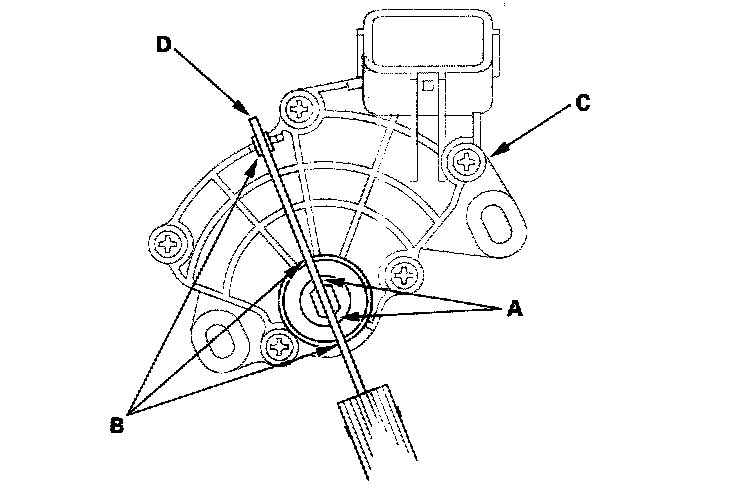 D
C
A
B