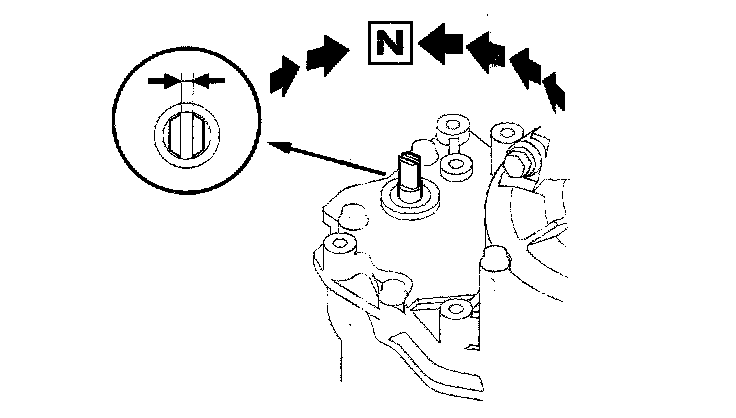 N