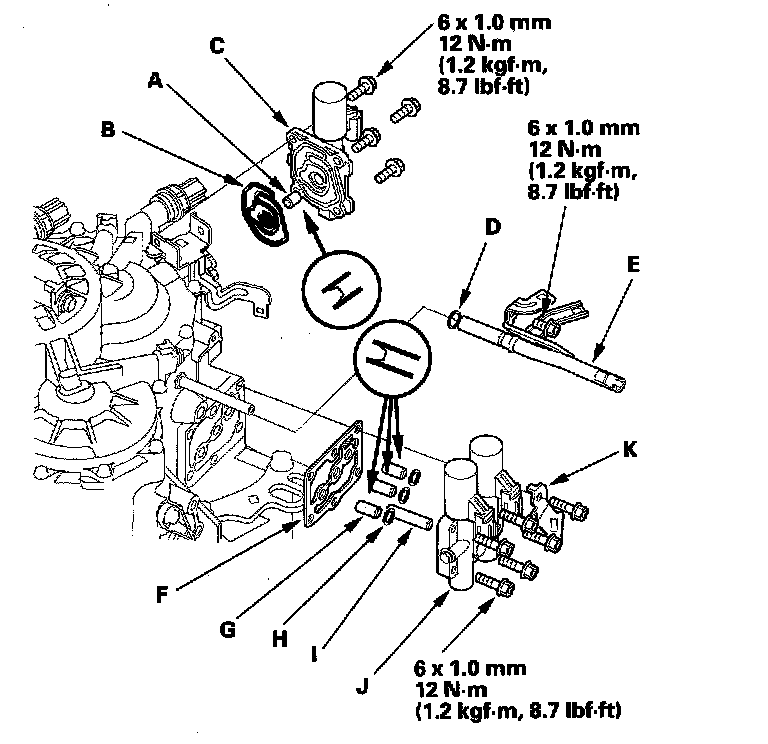 6 x 1.0 mm
12 N·m
(1.2 kgf·m,
8.7 lbf·ft)

C

A

B

6 x 1.0 mm
12 N·m
(1.2 kgf·m,
8.7 lbf·ft)

D

E

K

F

G

H

I

J

6 x 1.0 mm
12 N·m
(1.2 kgf·m, 8.7 lbf·ft)