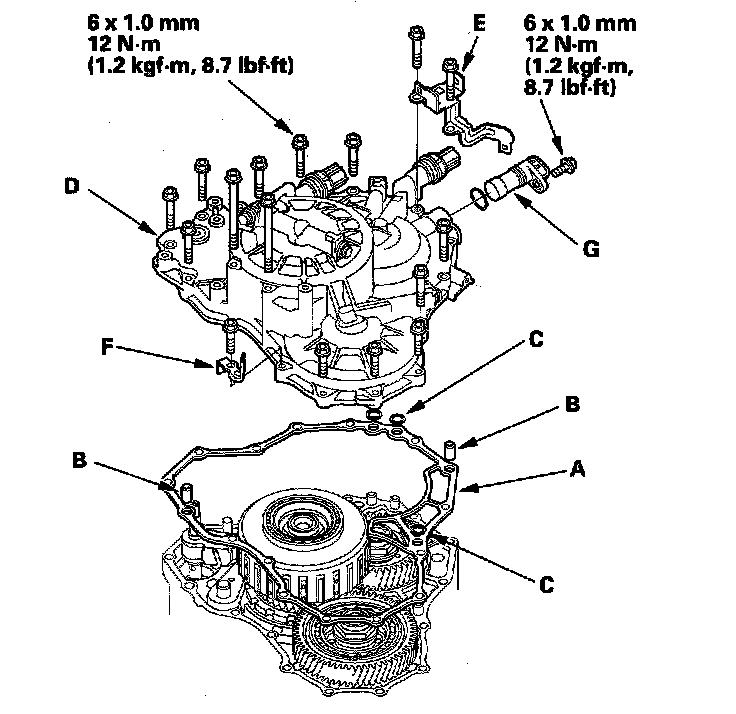 6 x 1.0 mm
12 N·m
(1.2 kgf·m, 8.7 lbf·ft)

E

6 x 1.0 mm
12 N·m
(1.2 kgf·m,
8.7 lbf·ft)

D

G

F

C

B

B

A

C