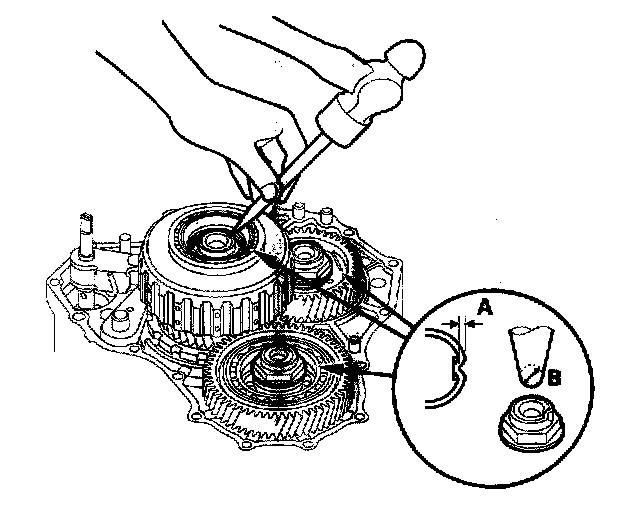 A
B