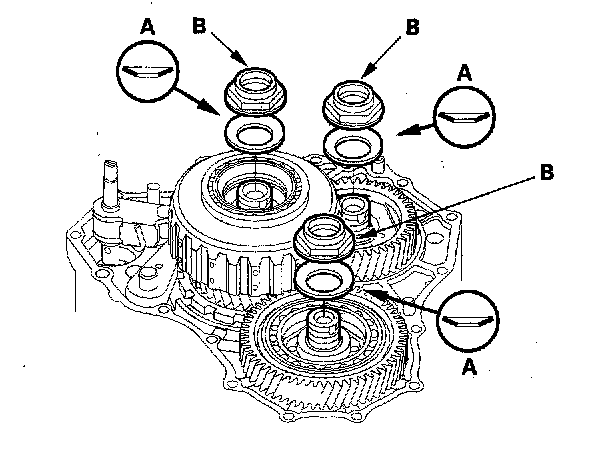 A
B
B
A
B
A