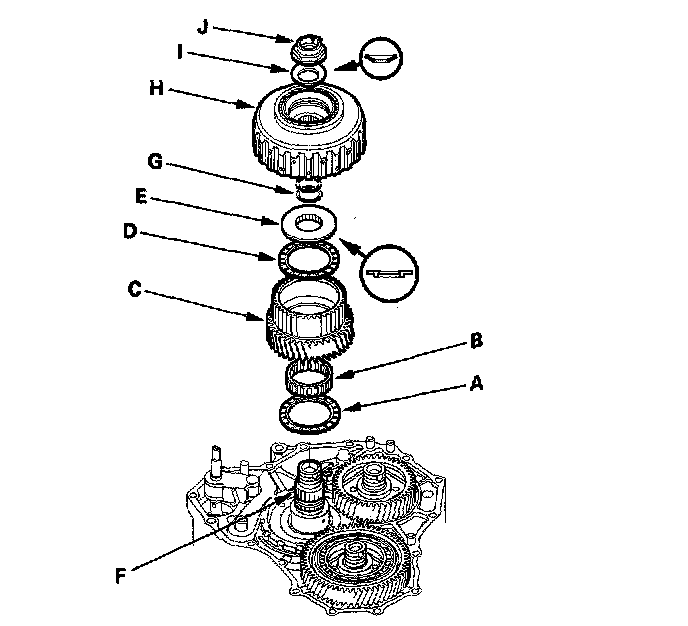 J
I
H
G
E
D
C
B
A
F