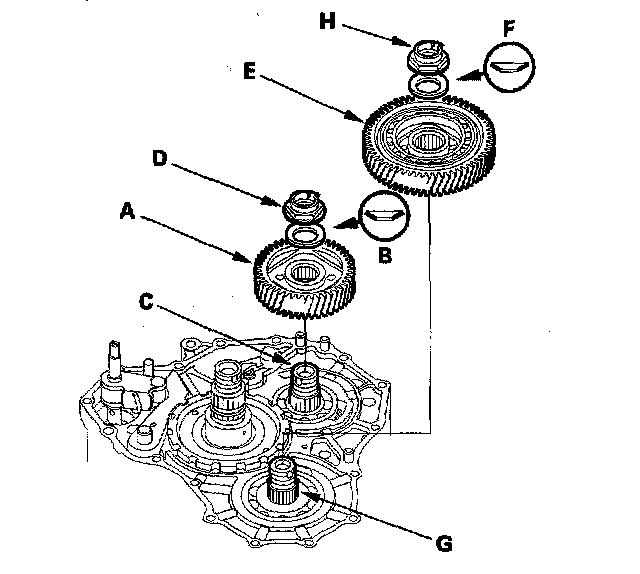 H
F
E
D
A
B
C
G