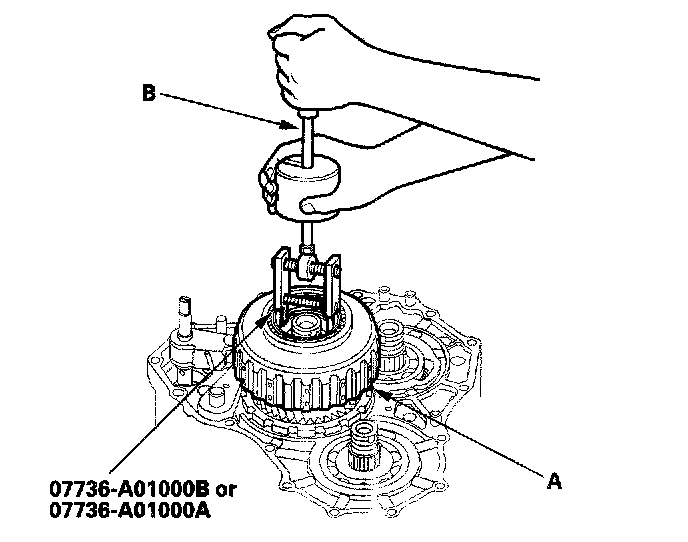 B

07736-A01000B or
07736-A01000A

A