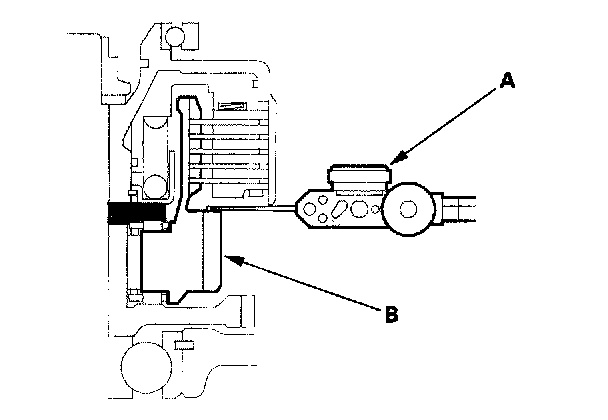 A

B