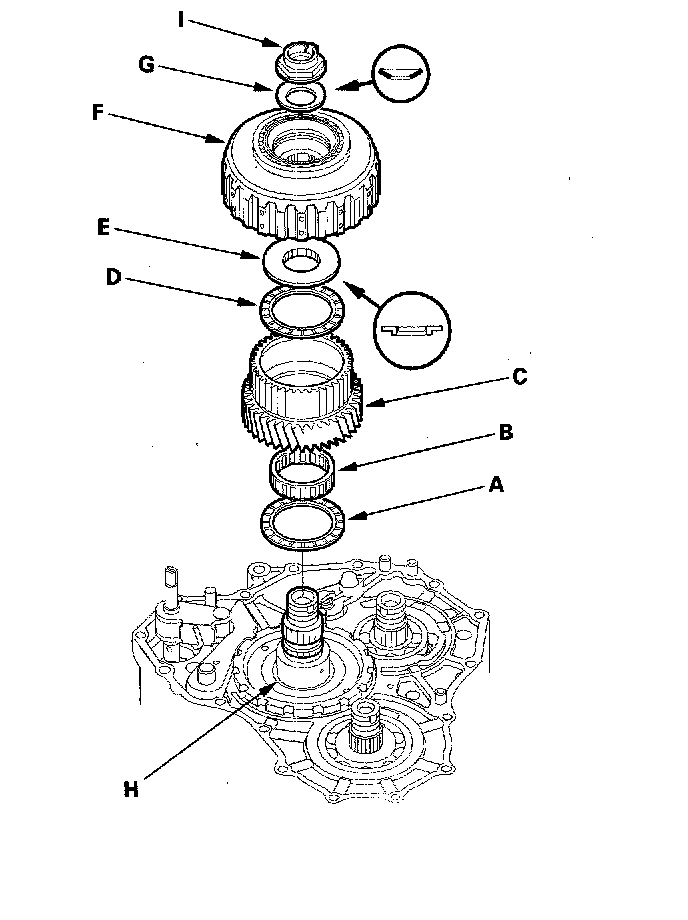 I
G
F
E
D
C
B
A
H