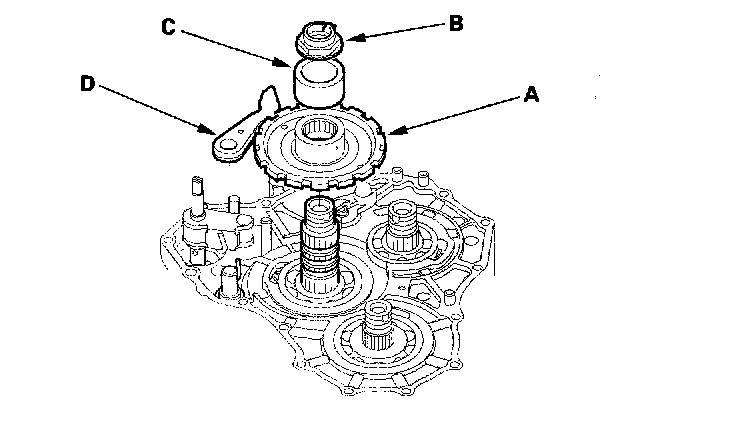 C
B
D
A