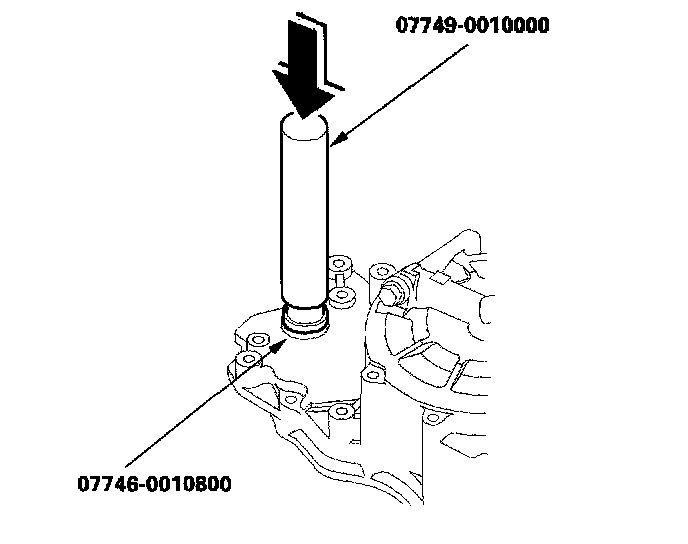 07749-0010000

07746-0010800