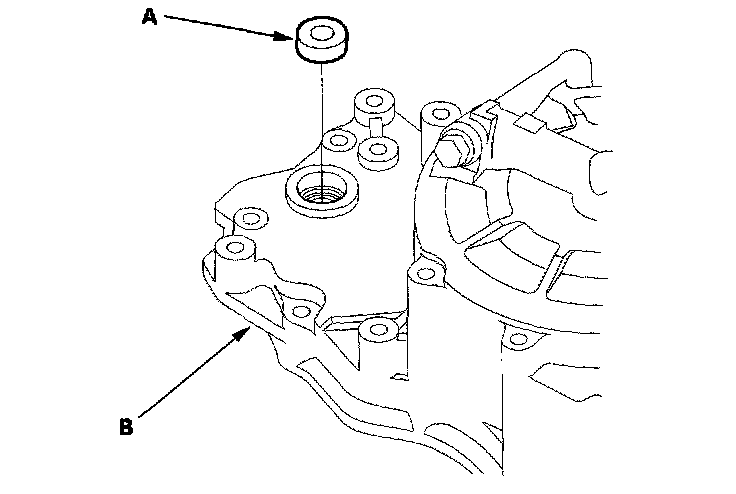 A

B