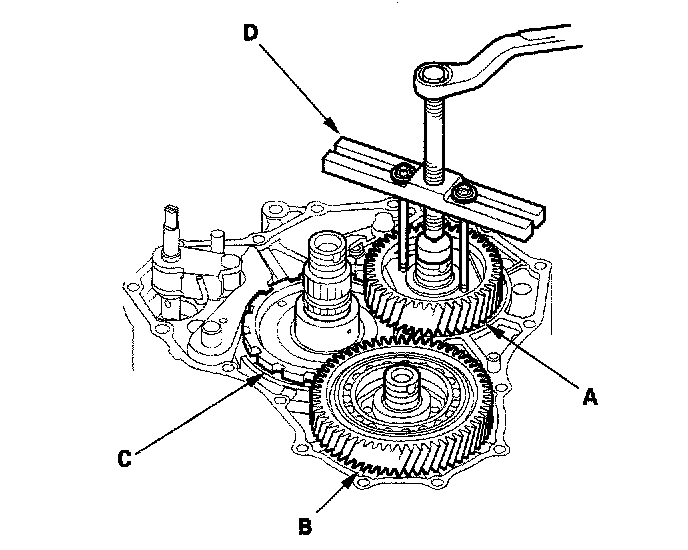 D
A
C
B