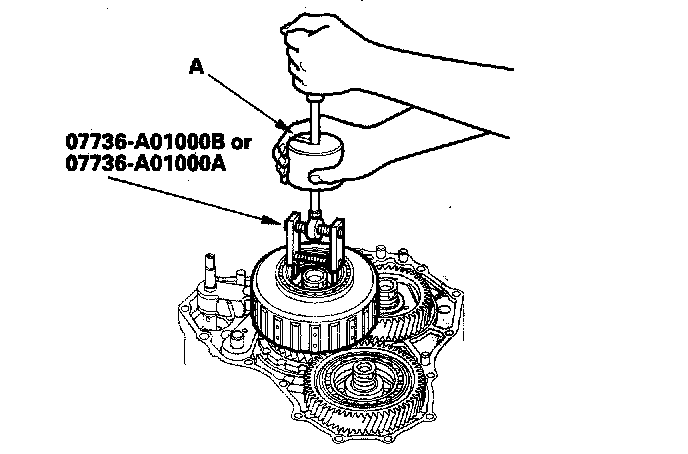 A

07736-A01000B or
07736-A01000A